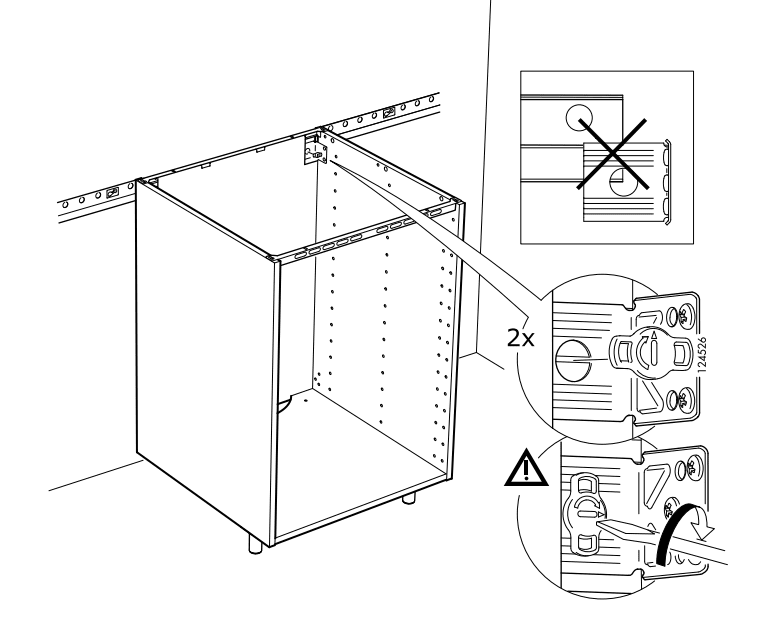 2x

124526