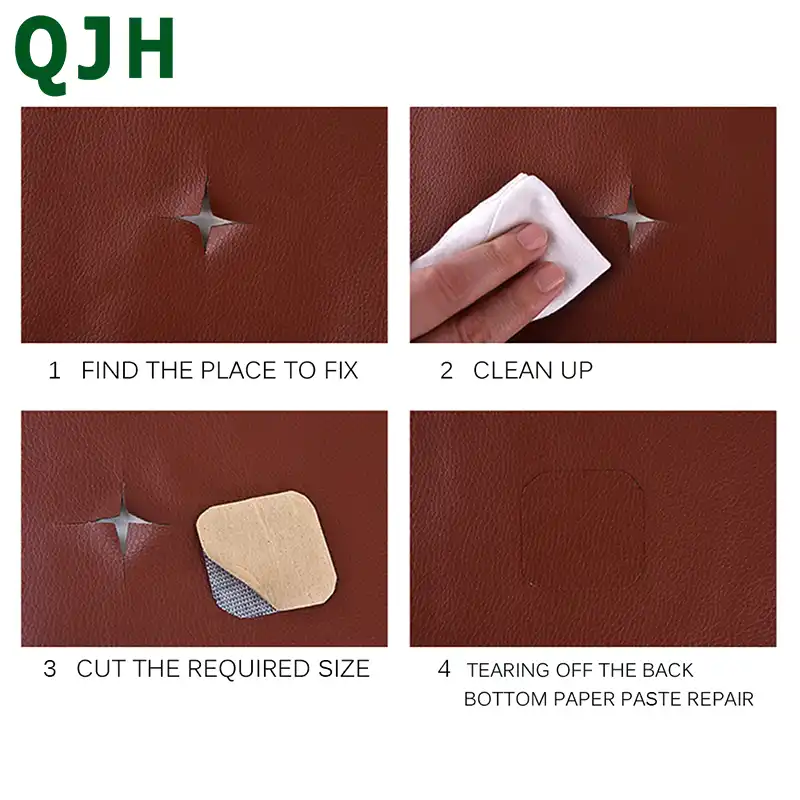 QJH

1 FIND THE PLACE TO FIX

2 CLEAN UP

3 CUT THE REQUIRED SIZE

4 TEARING OFF THE BACK BOTTOM PAPER PASTE REPAIR