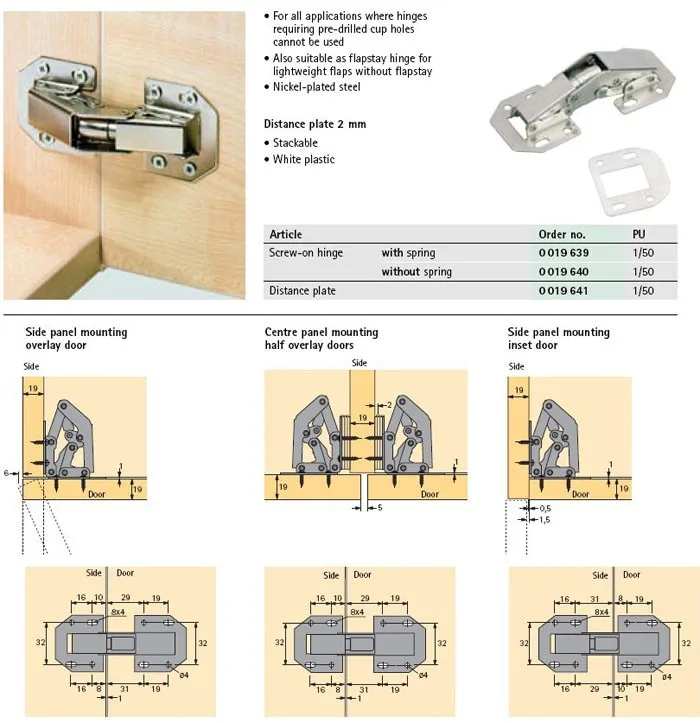 • For all applications where hinges requiring pre-drilled cup holes cannot be used
• Also suitable as flapstay hinge for lightweight flaps without flapstay
• Nickel-plated steel

Distance plate 2 mm
• Stackable
• White plastic

| Article | | Order no. | PU |
|---|---|---|---|
| Screw-on hinge | with spring | 0 019 639 | 1/50 |
| | without spring | 0 019 640 | 1/50 |
| Distance plate | | 0 019 641 | 1/50 |

Side panel mounting overlay door

Side
19
6
1
19
Door

Side Door
16 10 29 19
8x4
32 32
ø4
16 8 31 19
1

Centre panel mounting half overlay doors

Side
2
19
1
19
Door
5

Side Door
16 10 29 19
8x4
32 32
ø4
16 8 31 19
1

Side panel mounting inset door

Side
19
1
19
Door
0,5
1,5

Side Door
16 31 8 19
8x4
32 32
ø4
16 29 10 19
1