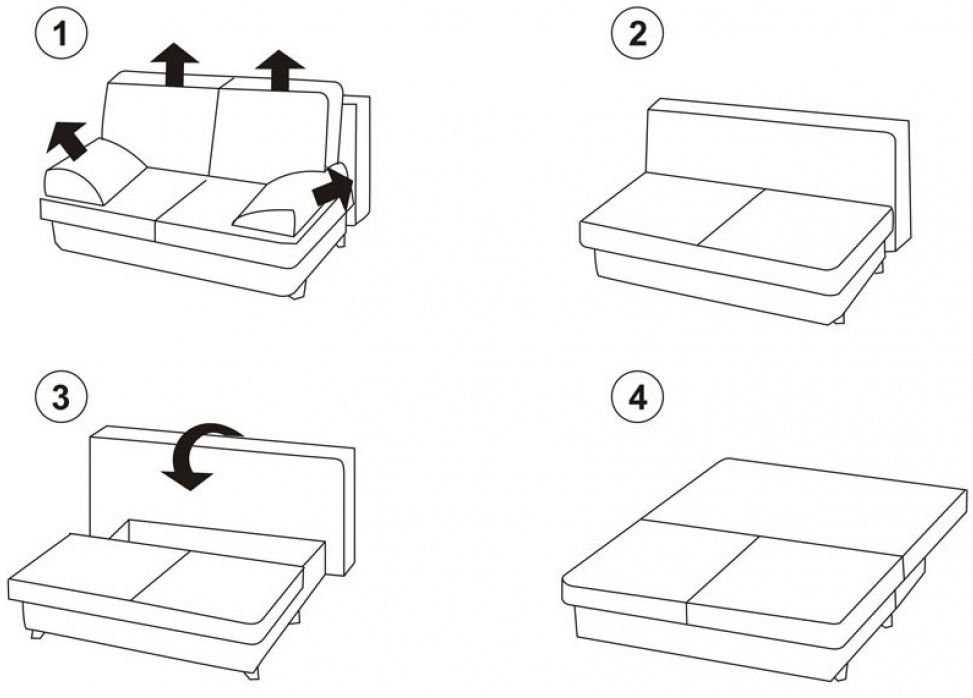 1

2

3

4