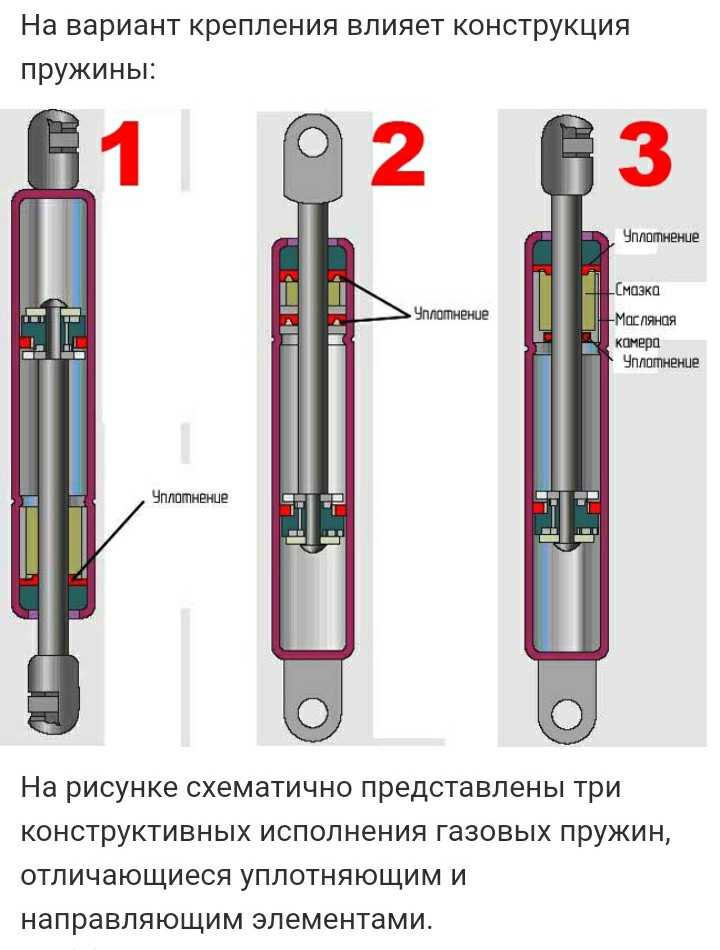 На вариант крепления влияет конструкция пружины:

1

Уплотнение

2

Уплотнение

3

Уплотнение

Смазка

Масляная камера

Уплотнение

На рисунке схематично представлены три конструктивных исполнения газовых пружин, отличающиеся уплотняющим и направляющим элементами.