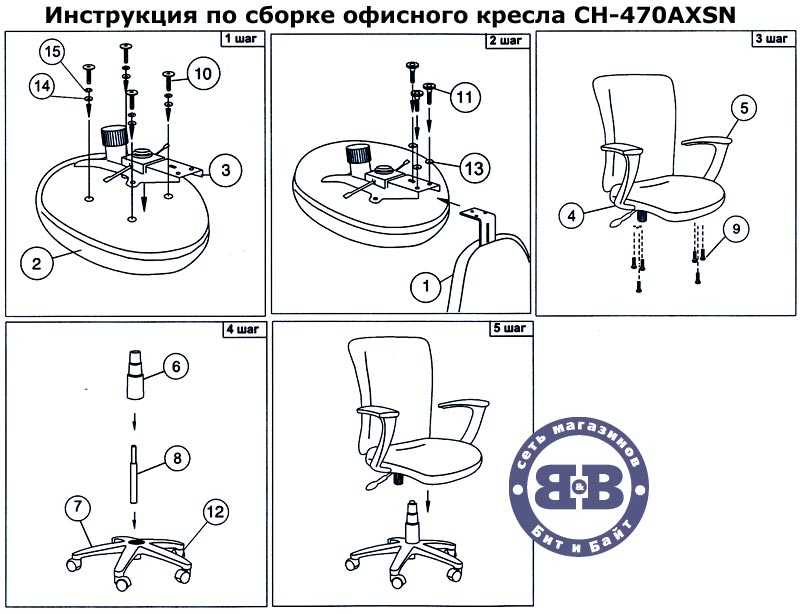 Инструкция по сборке офисного кресла CH-470AXSN

1 шаг

15

14

10

3

2

2 шаг

11

13

1

3 шаг

5

4

9

4 шаг

6

8

7

12

5 шаг

сеть магазинов

B&B

Бит и Байт