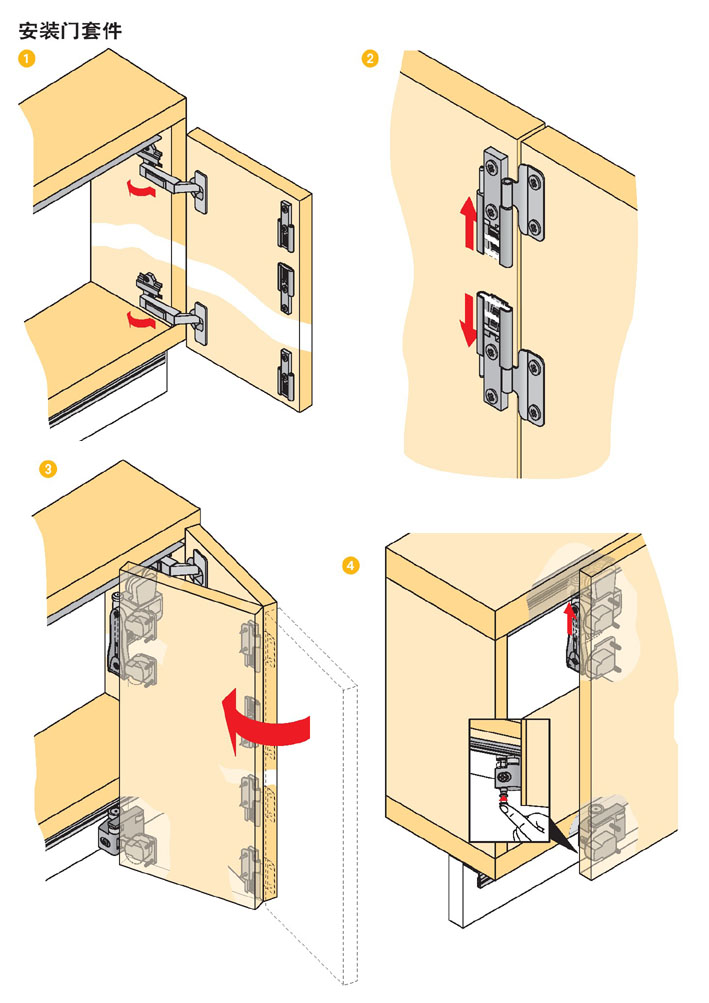 安装门套件

1

2

3

4