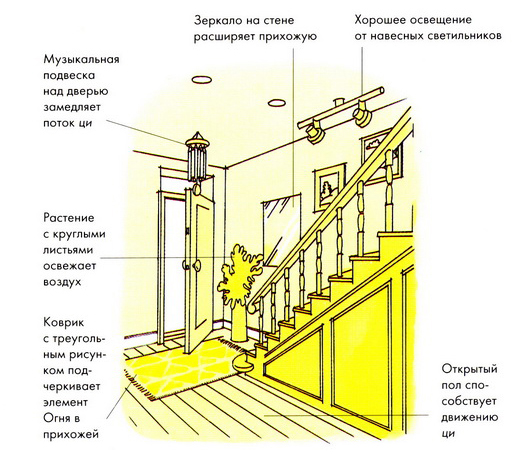 Зеркало на стене расширяет прихожую

Хорошее освещение от навесных светильников

Музыкальная подвеска над дверью замедляет поток ци

Растение с круглыми листьями освежает воздух

Коврик с треугольным рисунком подчеркивает элемент Огня в прихожей

Открытый пол способствует движению ци