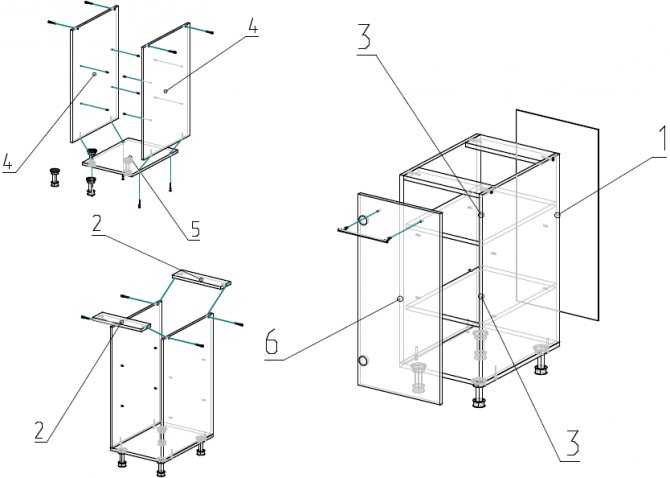 4
4
5
2
2
3
1
6
3