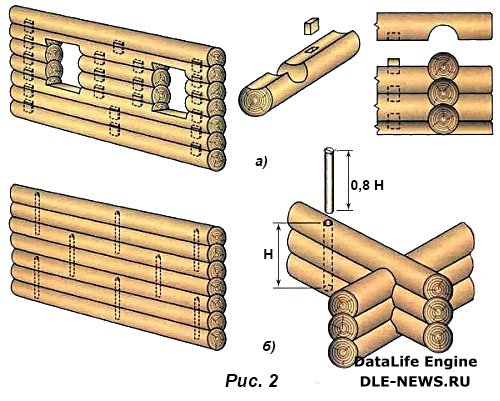 а)

0,8 H

H

б)

Рис. 2

DataLife Engine
DLE-NEWS.RU