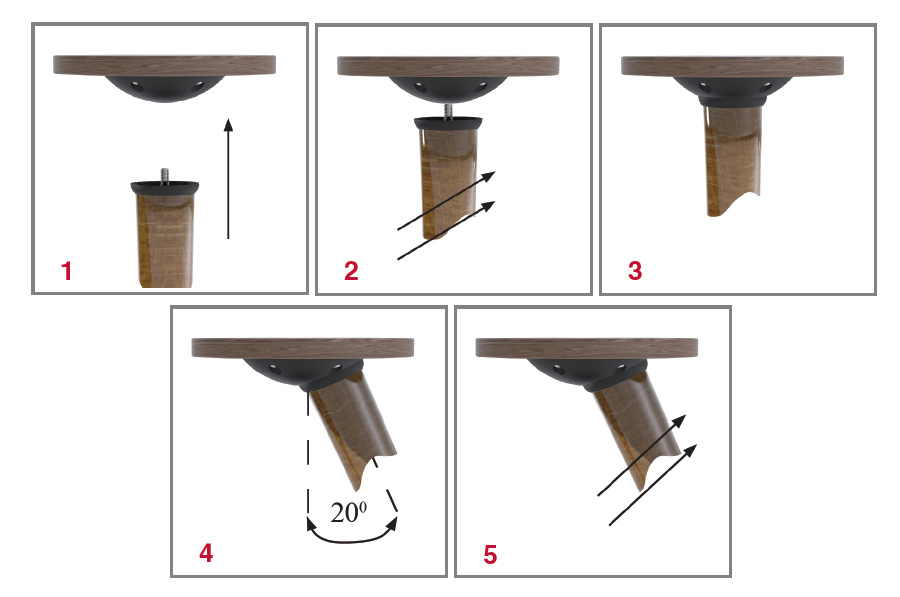 1

2

3

4

$20^0$

5