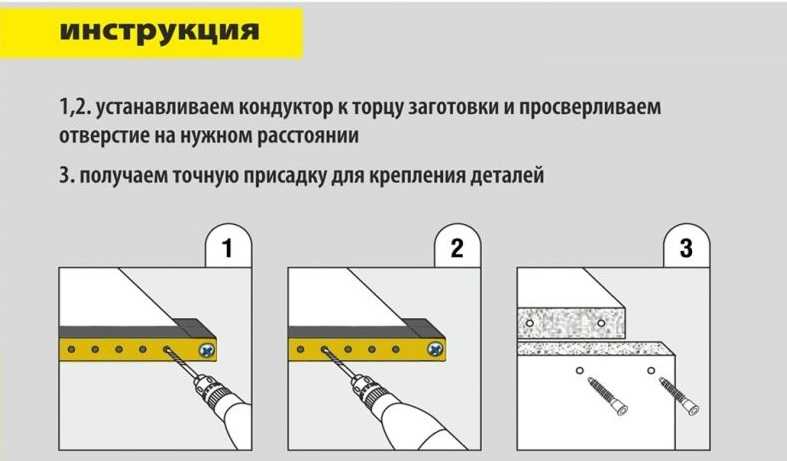 инструкция

1,2. устанавливаем кондуктор к торцу заготовки и просверливаем отверстие на нужном расстоянии

3. получаем точную присадку для крепления деталей

1

2

3