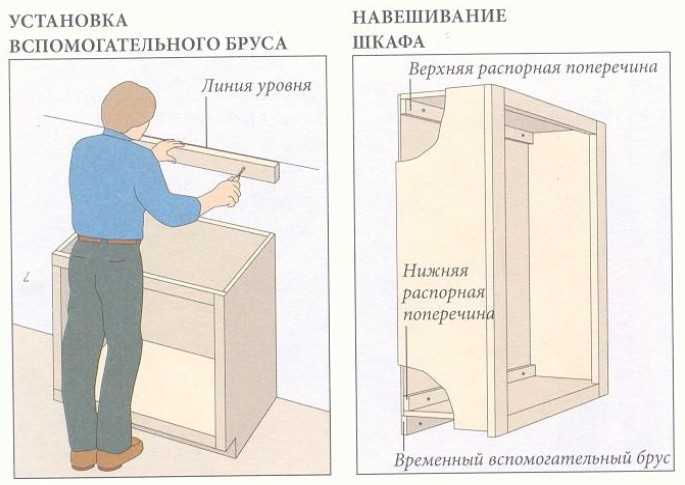 УСТАНОВКА ВСПОМОГАТЕЛЬНОГО БРУСА

Линия уровня

НАВЕШИВАНИЕ ШКАФА

Верхняя распорная поперечина

Нижняя распорная поперечина

Временный вспомогательный брус