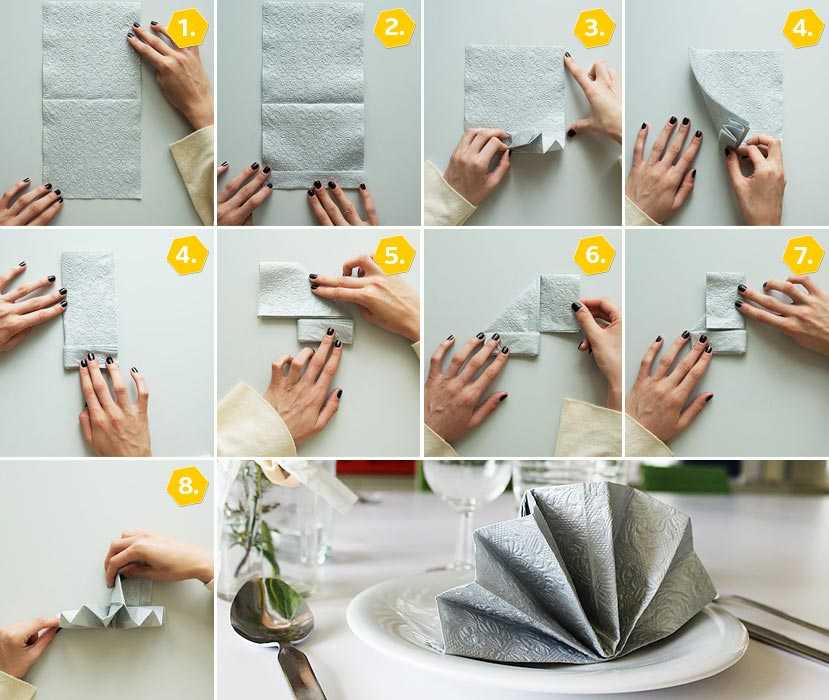 1.
2.
3.
4.
4.
5.
6.
7.
8.