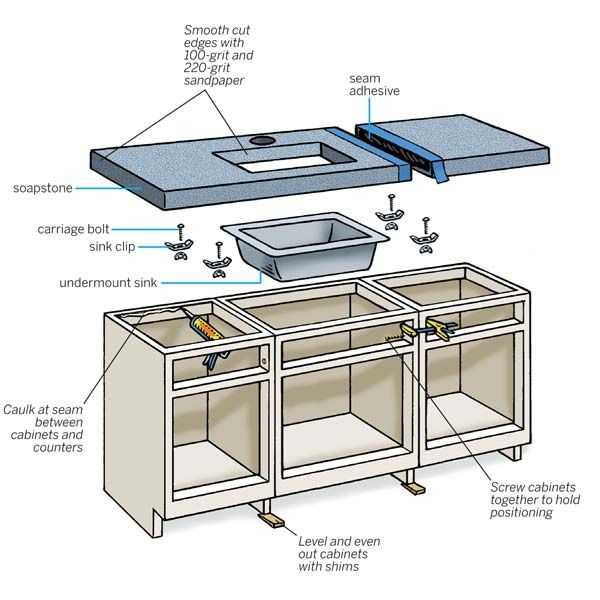 Smooth cut edges with 100-grit and 220-grit sandpaper

seam adhesive

soapstone

carriage bolt

sink clip

undermount sink

Caulk at seam between cabinets and counters

Screw cabinets together to hold positioning

Level and even out cabinets with shims