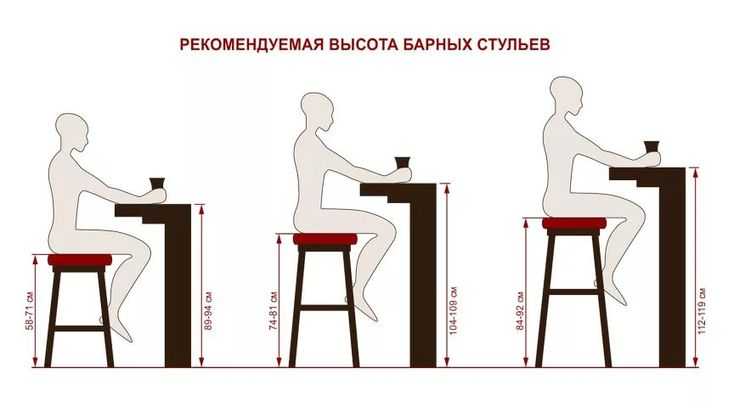 РЕКОМЕНДУЕМАЯ ВЫСОТА БАРНЫХ СТУЛЬЕВ

58-71 см

89-94 см

74-81 см

104-109 см

84-92 см

112-119 см