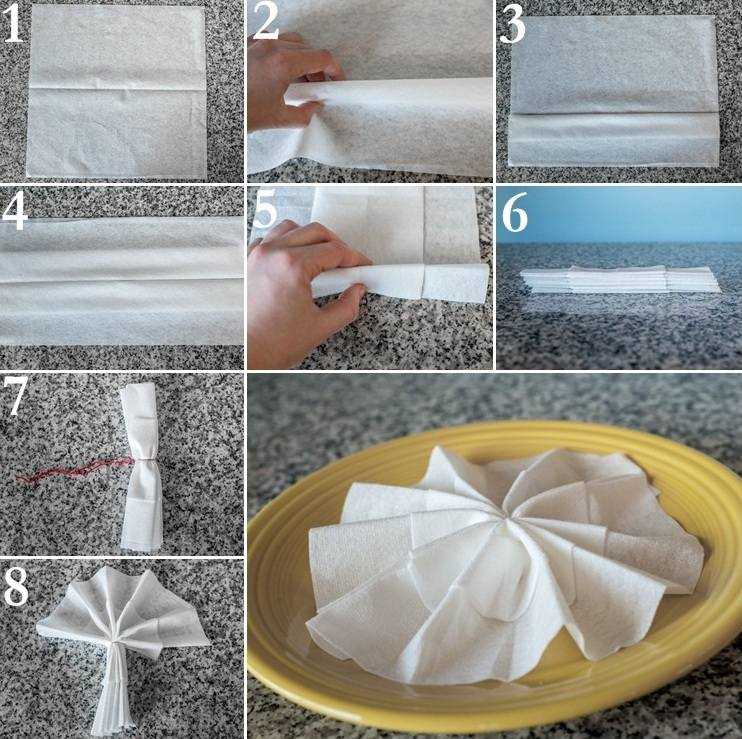 1

2

3

4

5

6

7

8