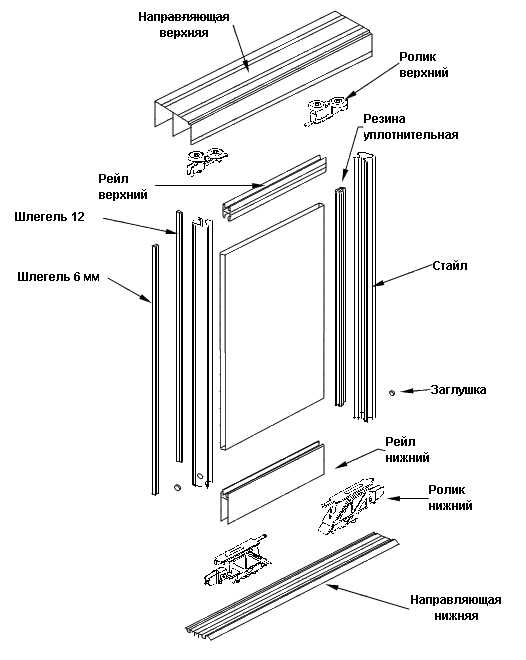 Направляющая верхняя

Ролик верхний

Резина уплотнительная

Рейл верхний

Шлегель 12

Шлегель 6 мм

Стайл

Заглушка

Рейл нижний

Ролик нижний

Направляющая нижняя