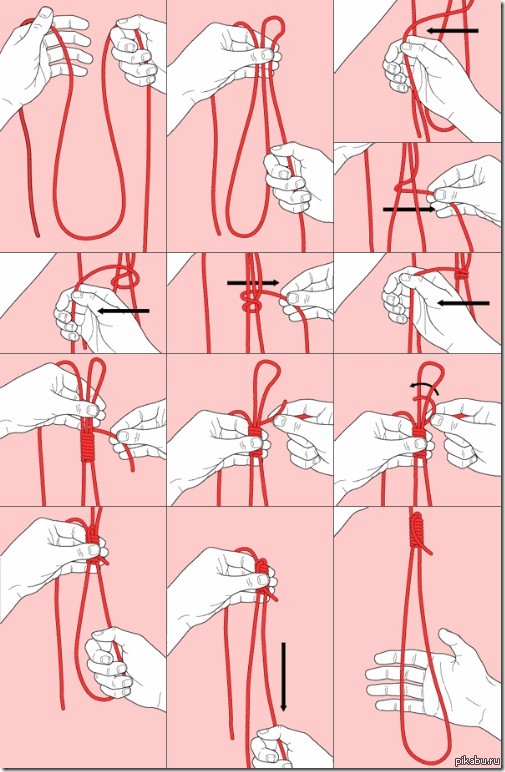 pikabu.ru