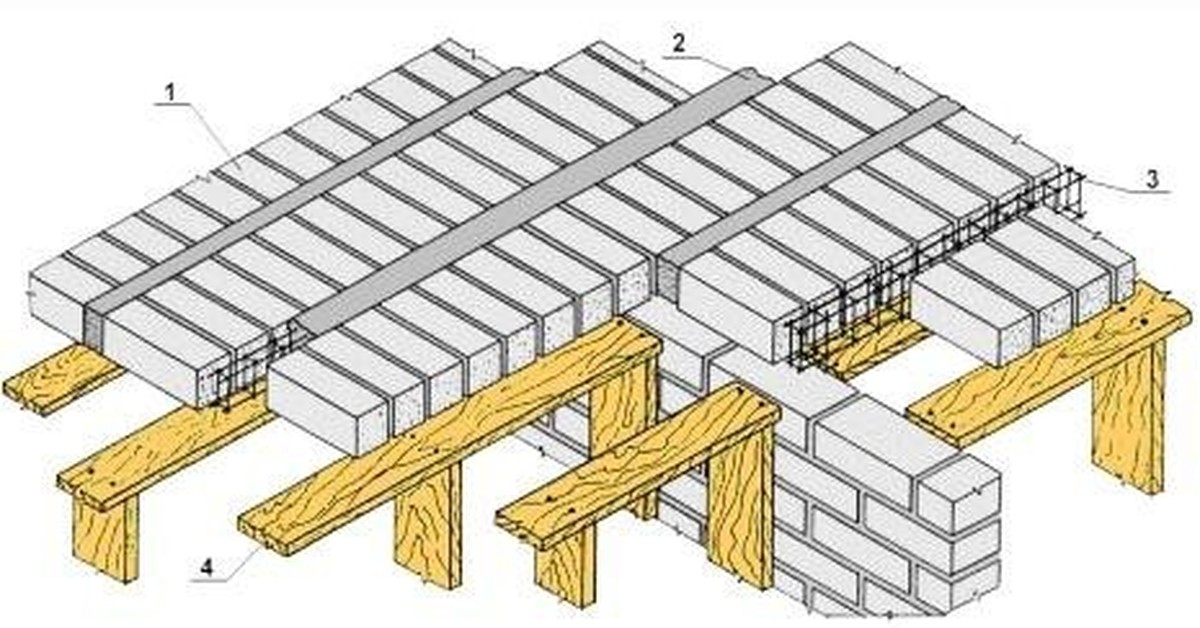 1
2
3
4