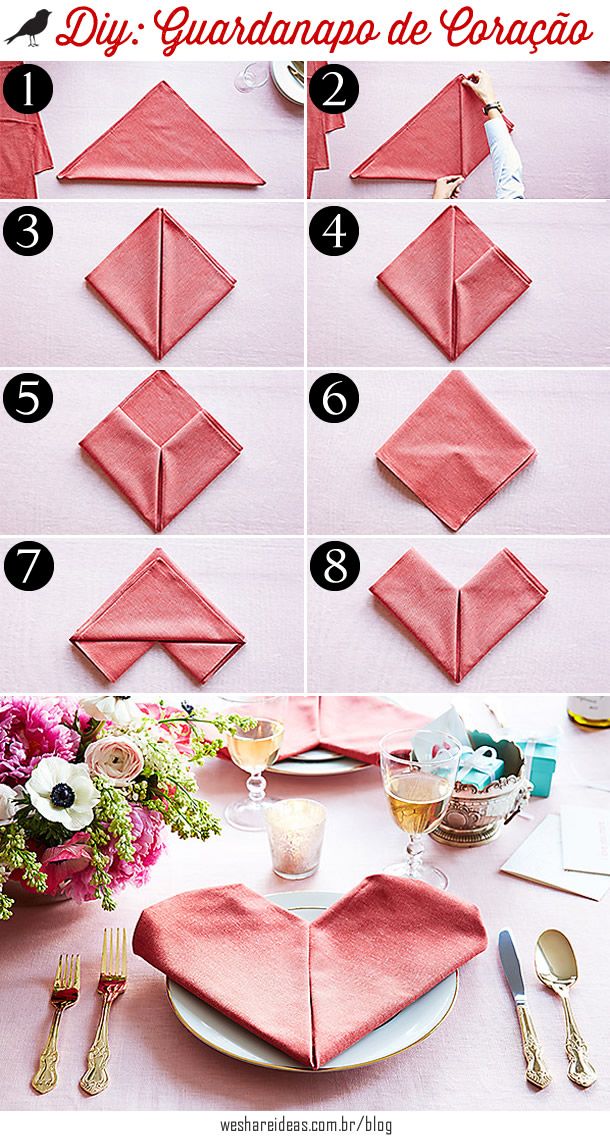 Diy: Guardanapo de Coração

1

2

3

4

5

6

7

8

weshareideas.com.br/blog