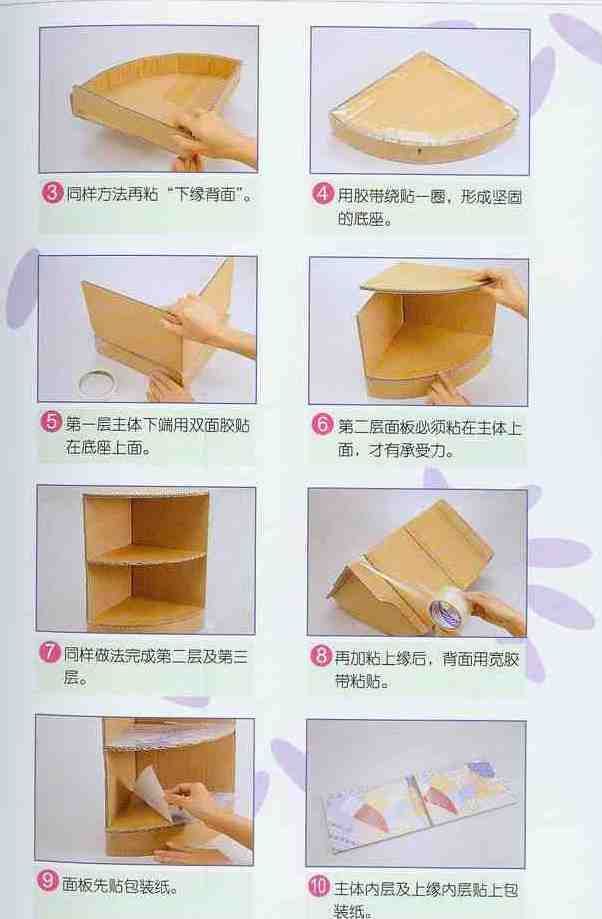 3 同样方法再粘“下缘背面”。

4 用胶带绕贴一圈，形成坚固的底座。

5 第一层主体下端用双面胶贴在底座上面。

6 第二层面板必须粘在主体上面，才有承受力。

7 同样做法完成第二层及第三层。

8 再加粘上缘后，背面用宽胶带粘贴。

9 面板先贴包装纸。

10 主体内层及上缘内层贴上包装纸。