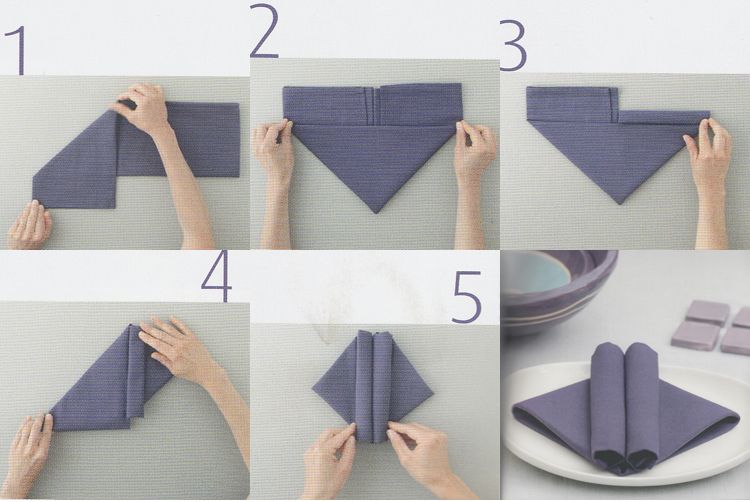 1
2
3
4
5