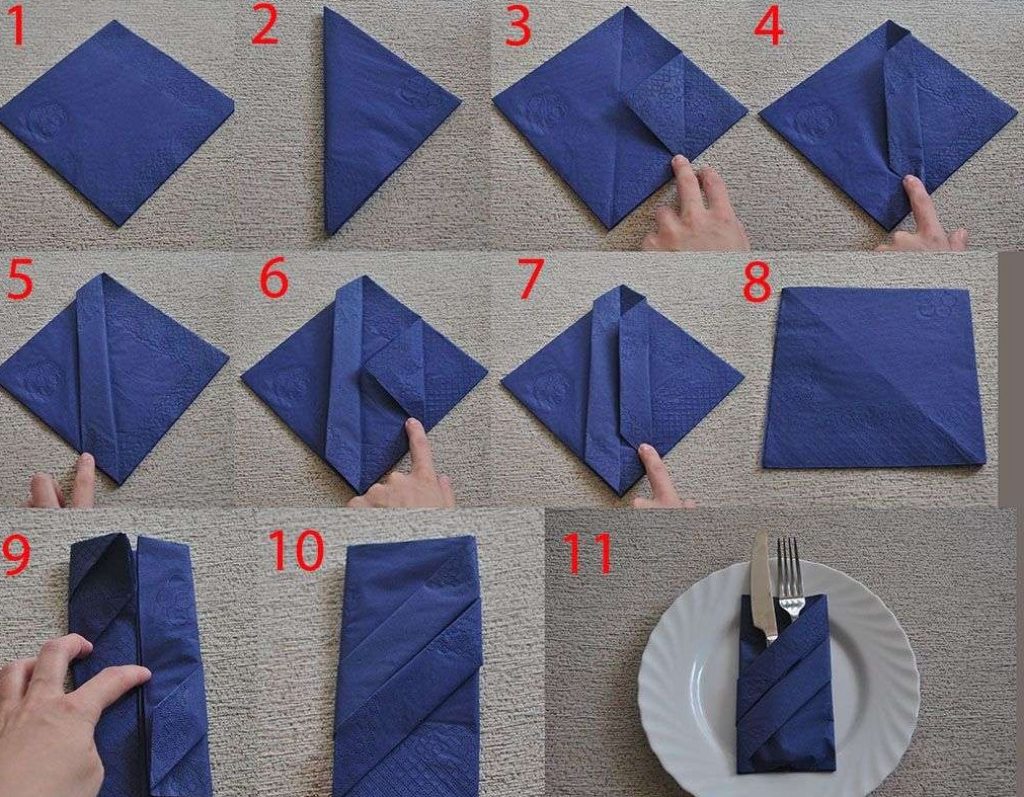 1
2
3
4
5
6
7
8
9
10
11