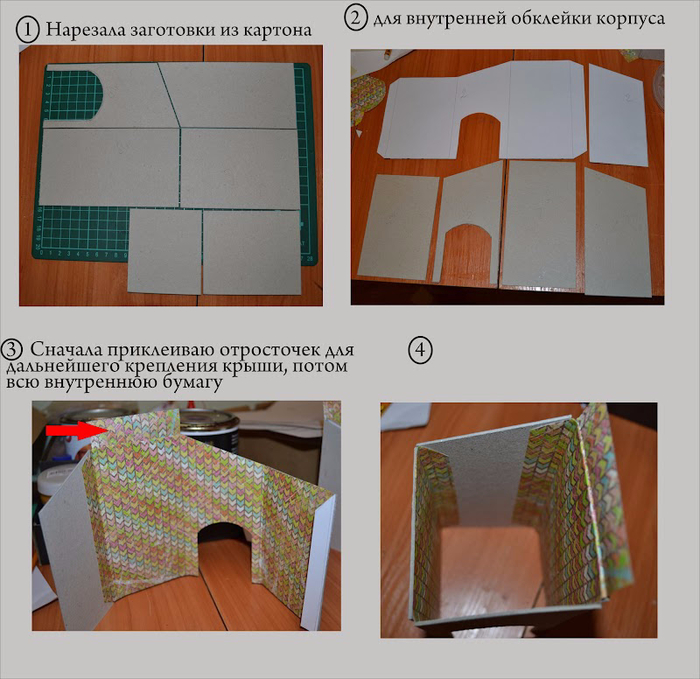 ① Нарезала заготовки из картона

② для внутренней обклейки корпуса

③ Сначала приклеиваю отросточек для дальнейшего крепления крыши, потом всю внутреннюю бумагу

④