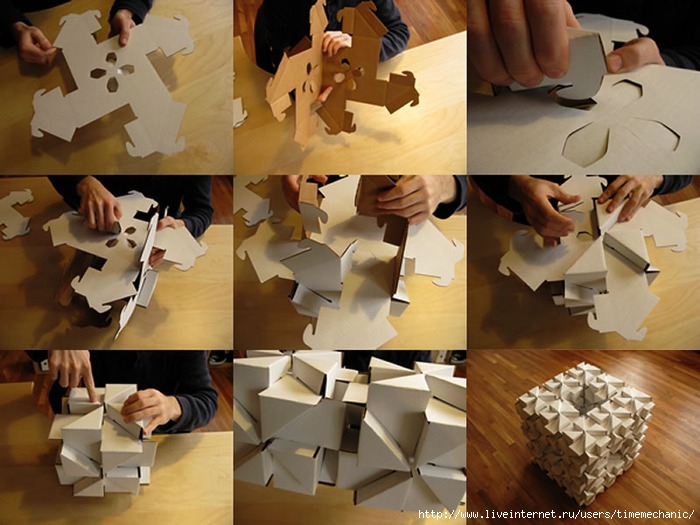 http://www.liveinternet.ru/users/timemechanic/