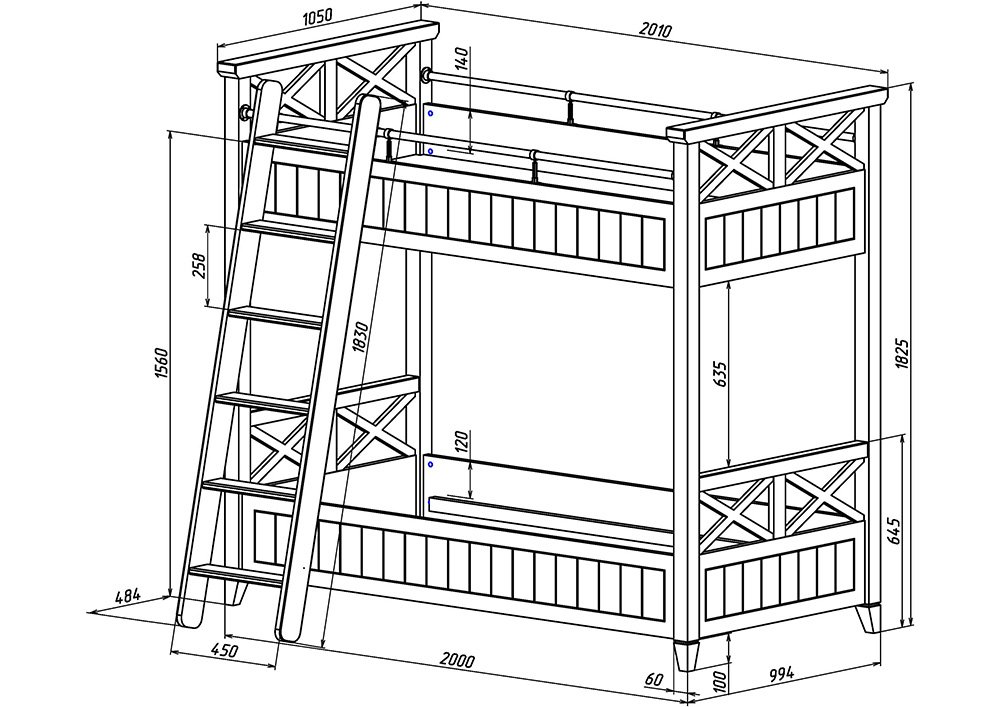 1050
2010
140
258
1560
1830
635
1825
120
645
484
450
2000
60
100
994