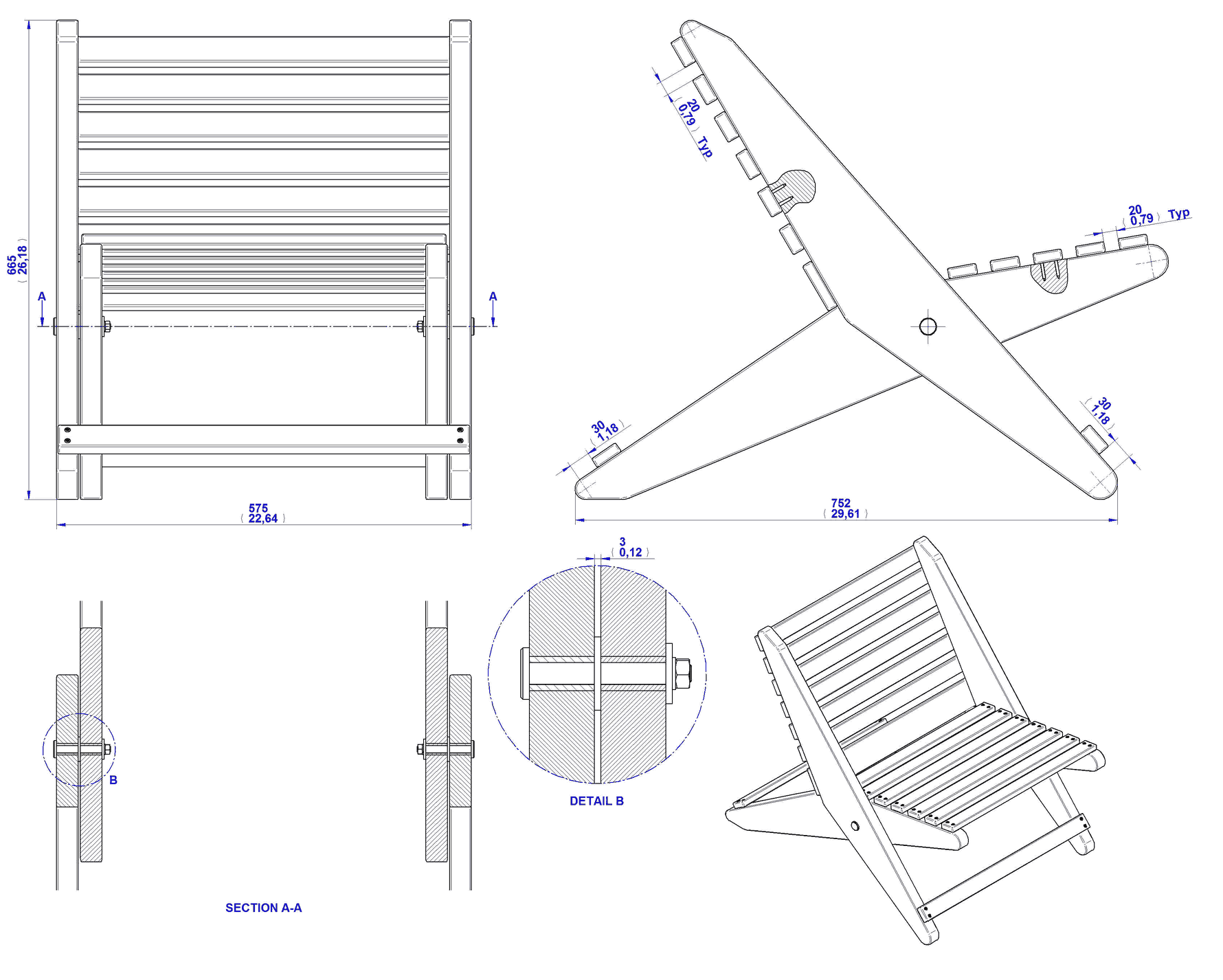 665
( 26,18 )

A

A

575
( 22,64 )

20
( 0,79 ) Typ

20
( 0,79 ) Typ

30
( 1,18 )

30
( 1,18 )

752
( 29,61 )

3
( 0,12 )

B

DETAIL B

SECTION A-A