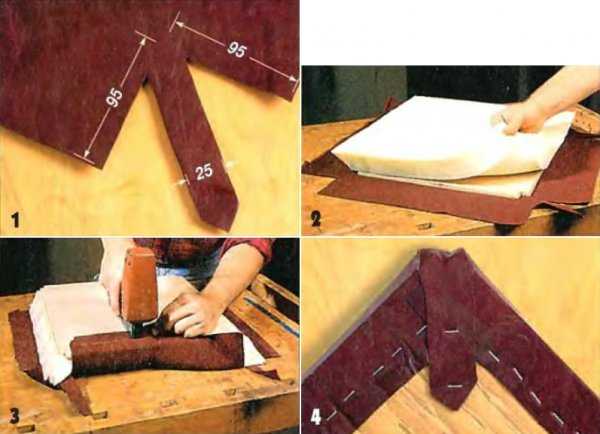 95
95
25
1
2
3
4