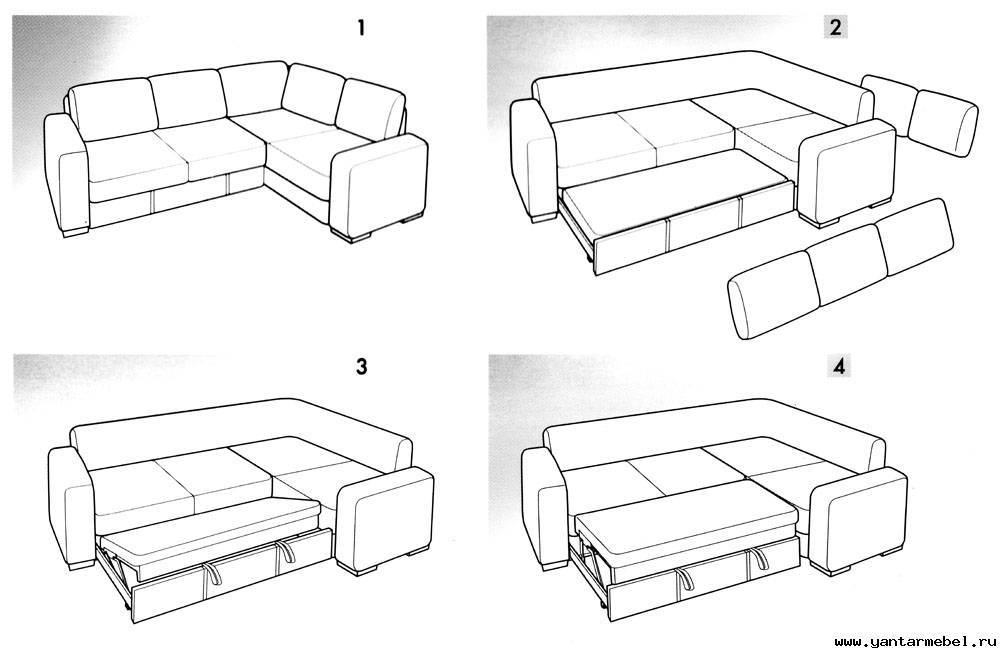 1

2

3

4

www.yantarmebel.ru