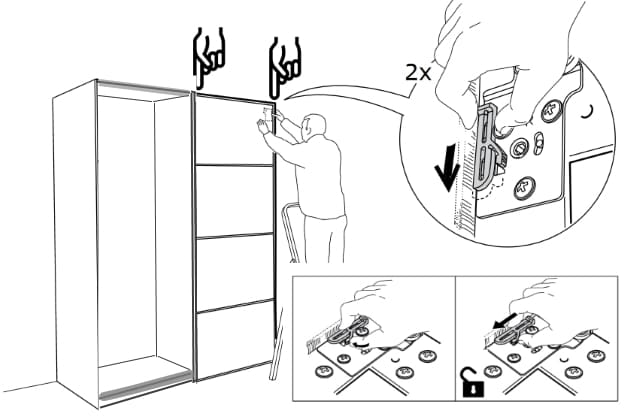 2x