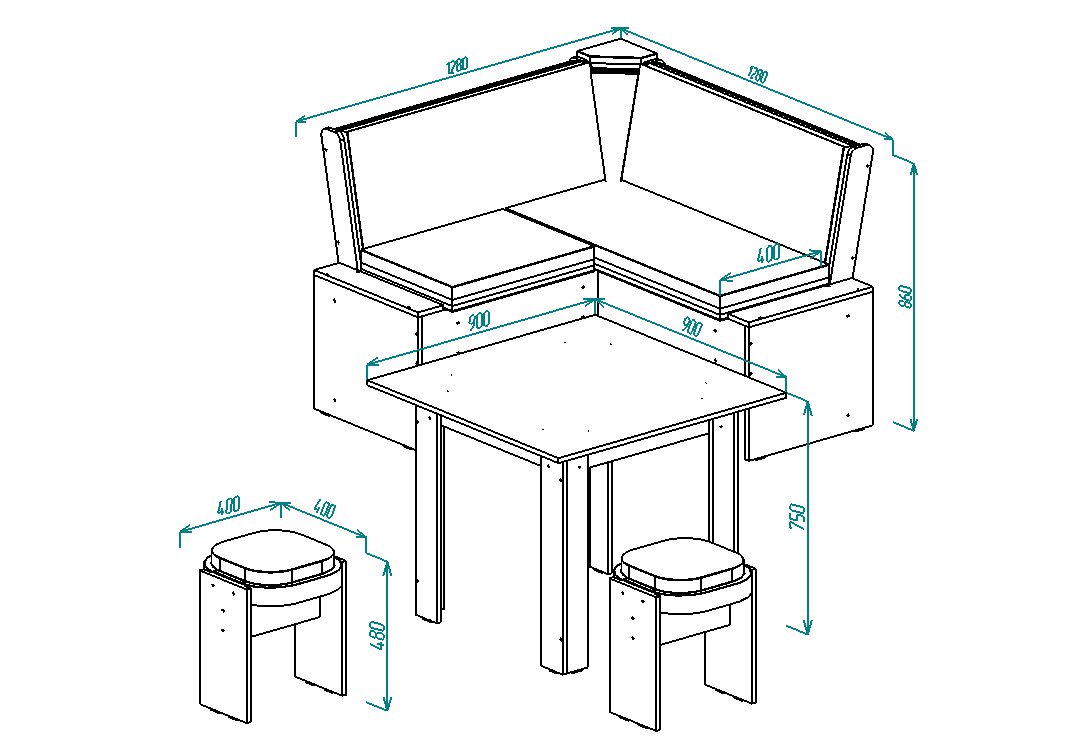 1280
1280
400
860
900
900
750
400
400
480