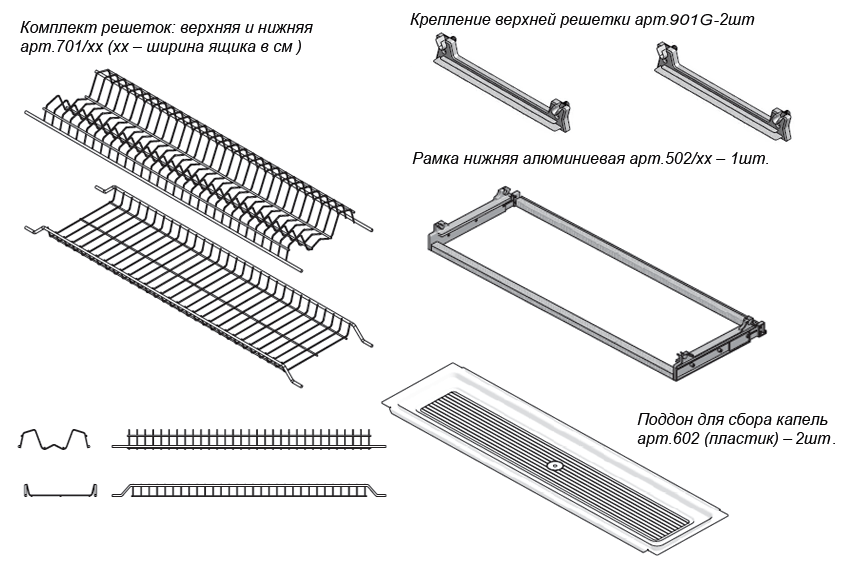 Комплект решеток: верхняя и нижняя арт.701/хх (хх – ширина ящика в см )

Крепление верхней решетки арт.901G-2шт

Рамка нижняя алюминиевая арт.502/хх – 1шт.

Поддон для сбора капель арт.602 (пластик) – 2шт.