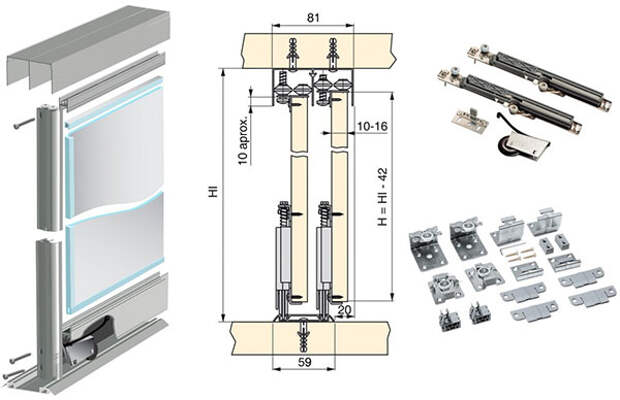 81
10 aprox.
10-16
HI
H = HI - 42
20
59