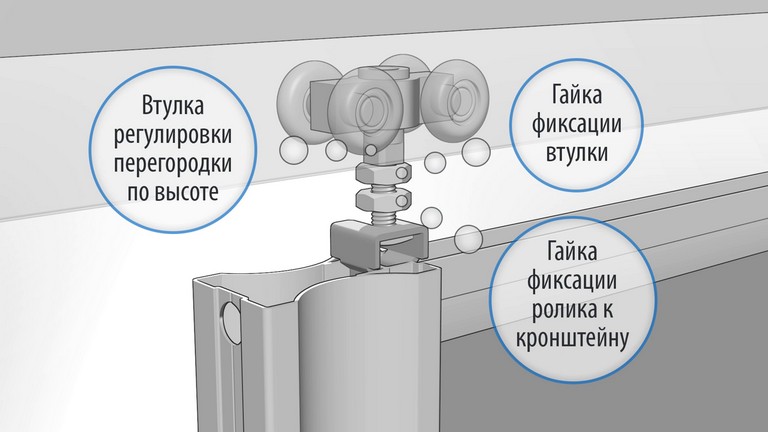 Втулка регулировки перегородки по высоте

Гайка фиксации втулки

Гайка фиксации ролика к кронштейну