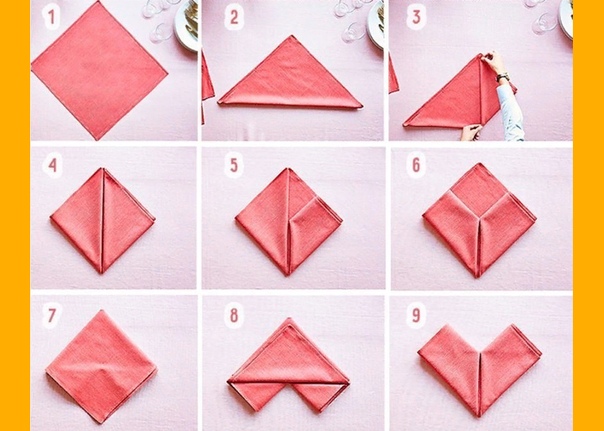 1
2
3
4
5
6
7
8
9