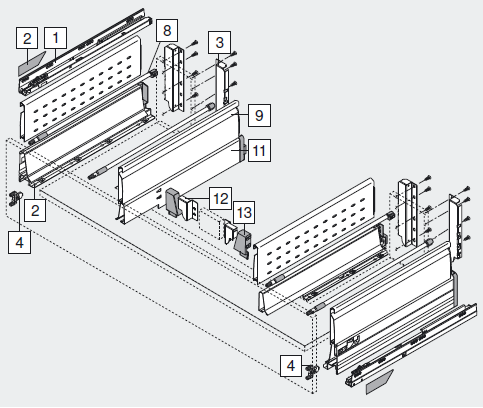 2
1
8
3
9
11
2
4
12
13
4