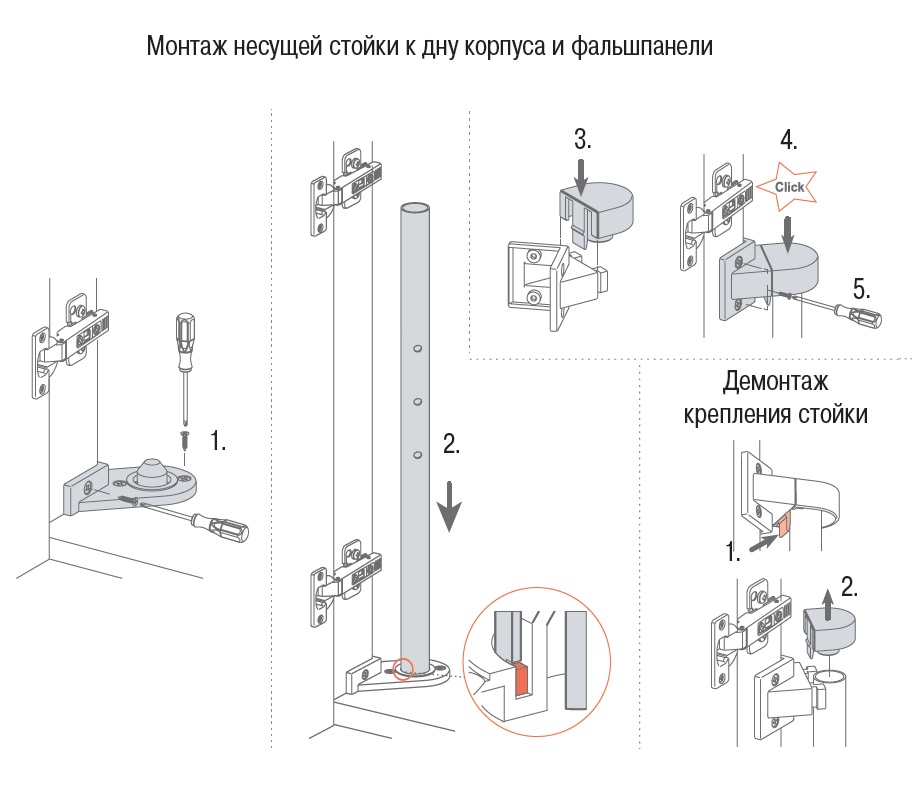 Монтаж несущей стойки к дну корпуса и фальшпанели

1.

2.

3.

4.

Click

5.

Демонтаж крепления стойки

1.

2.