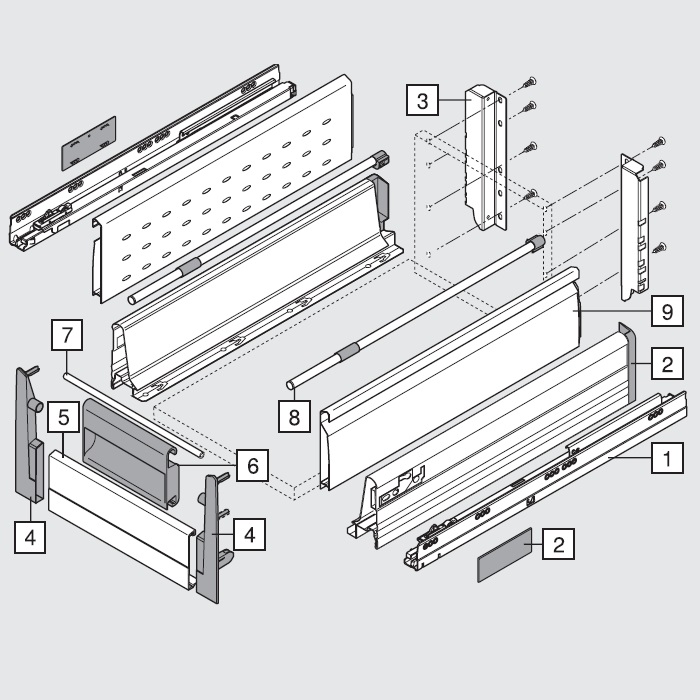 3
9
7
2
5
8
6
1
4
4
2