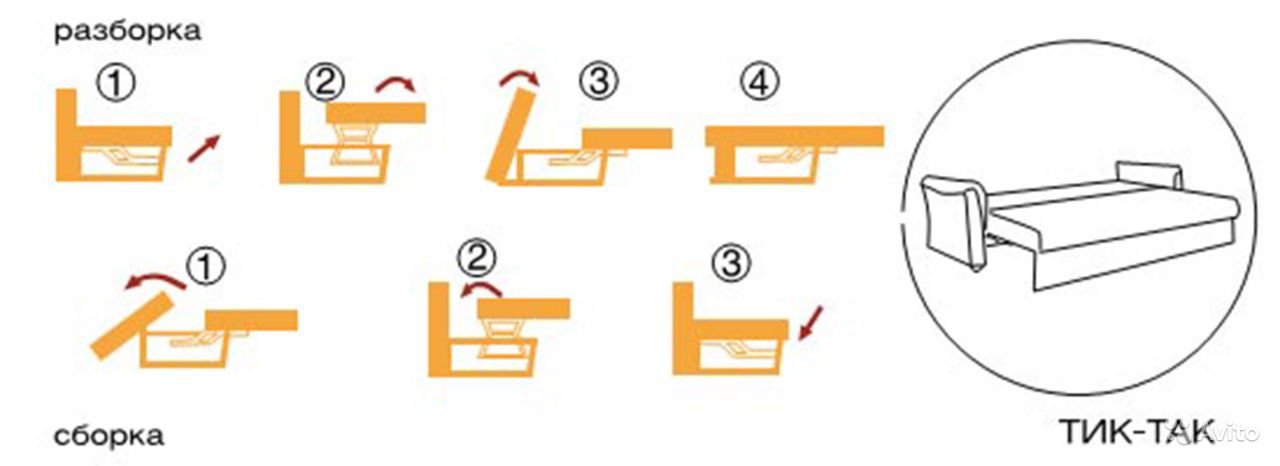 разборка

①

②

③

④

①

②

③

сборка

ТИК-ТАК

Avito