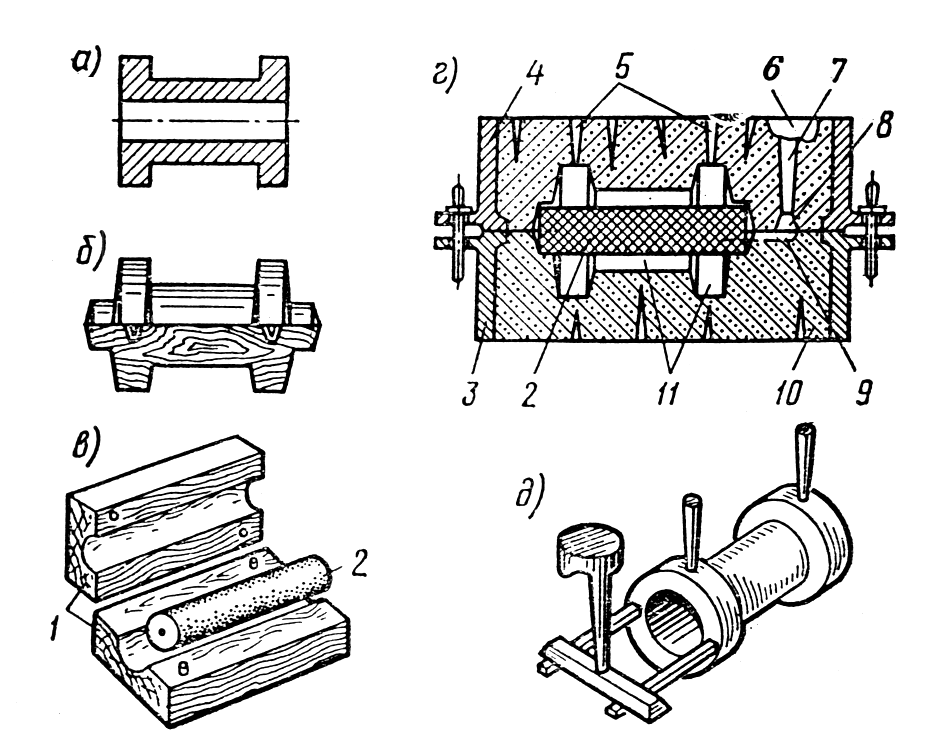 а)

б)

в)

1

2

г)

4

5

6

7

8

3

2

11

10

9

д)